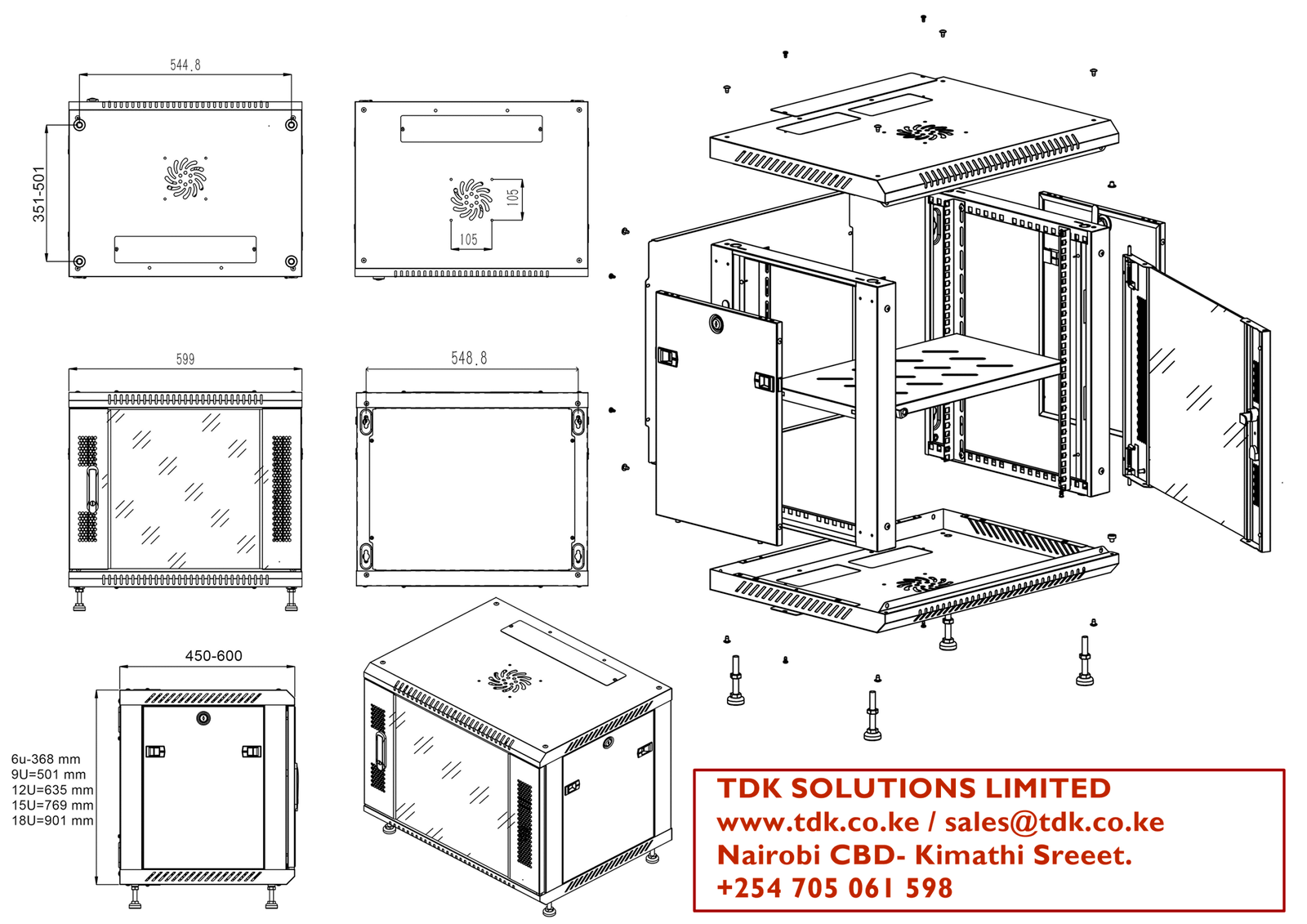 544.8

351-501

105

105

599

548.8

450-600

6u-368 mm
9U=501 mm
12U=635 mm
15U=769 mm
18U=901 mm

TDK SOLUTIONS LIMITED
www.tdk.co.ke / sales@tdk.co.ke
Nairobi CBD- Kimathi Sreeet.
+254 705 061 598